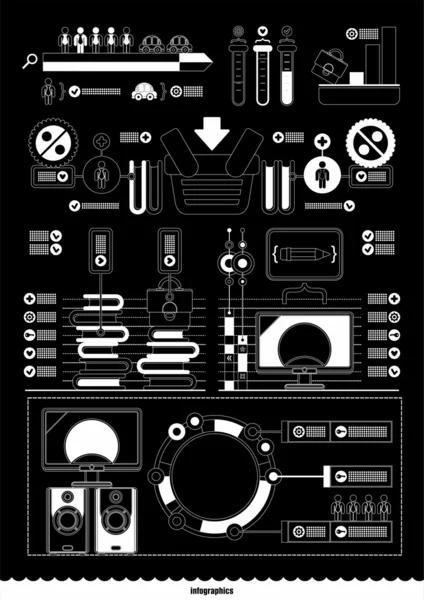 infographics